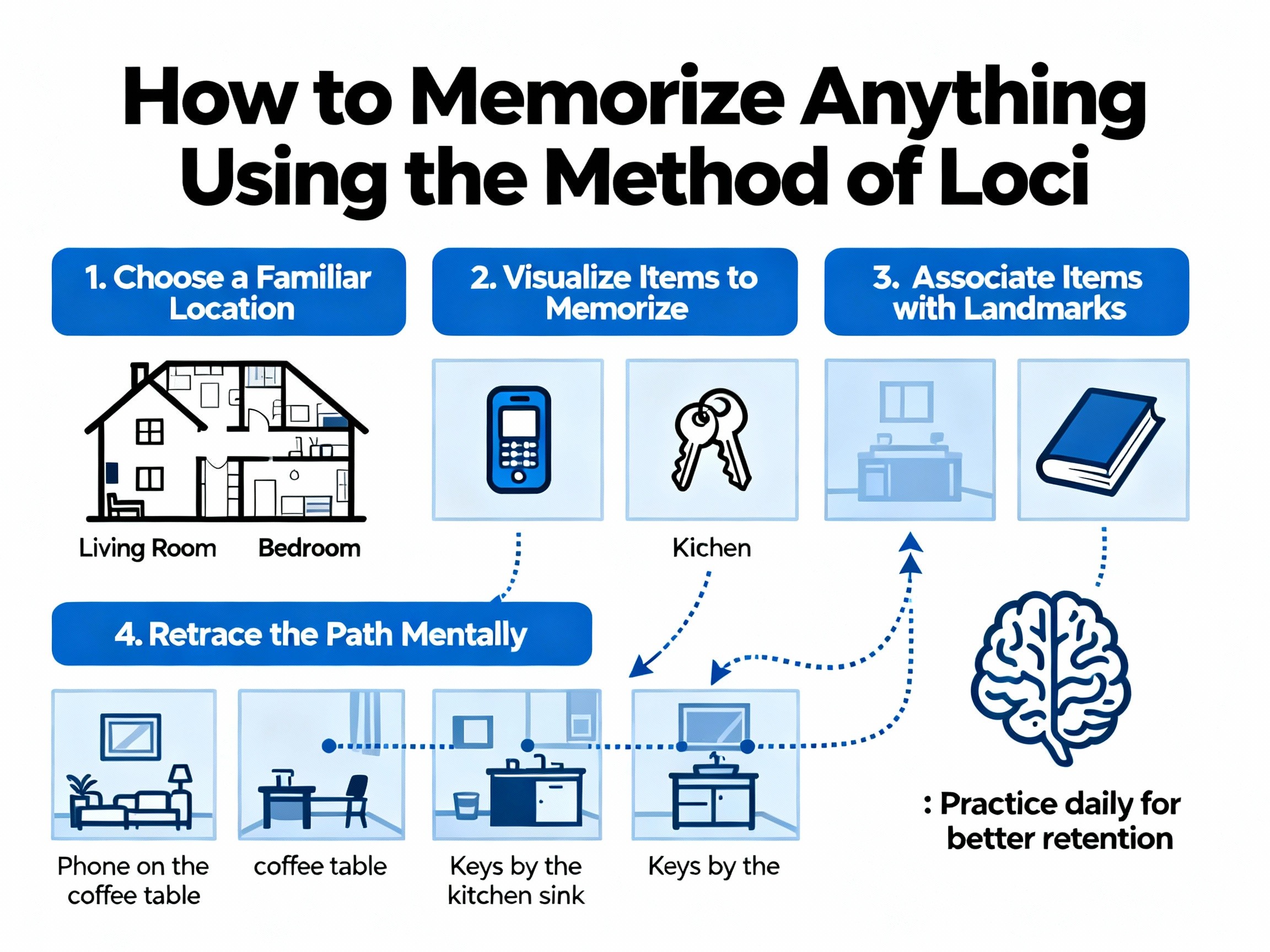 How to Memorize Anything Using the Method of Loci

1. Choose a Familiar Location

2. Visualize Items to Memorize

3. Associate Items with Landmarks

Living Room

Bedroom

Kichen

4. Retrace the Path Mentally

Phone on the coffee table

coffee table

Keys by the kitchen sink

Keys by the

: Practice daily for better retention